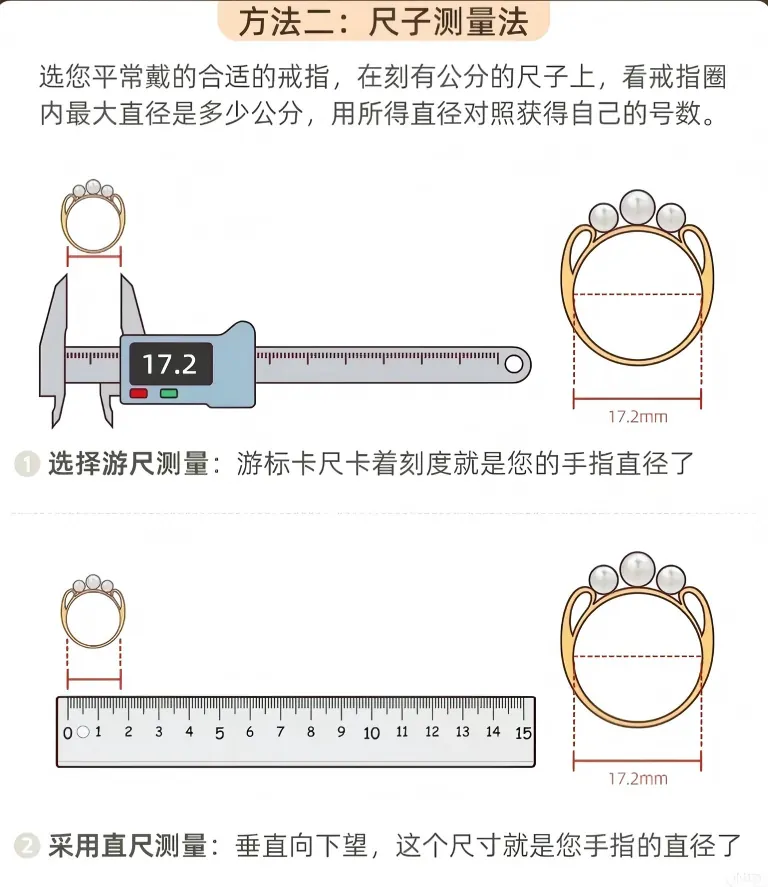 方法二：尺子测量法

选您平常戴的合适的戒指，在刻有公分的尺子上，看戒指圈内最大直径是多少公分，用所得直径对照获得自己的号数。

17.2

17.2mm

1 选择游尺测量：游标卡尺卡着刻度就是您的手指直径了

0 1 2 3 4 5 6 7 8 9 10 11 12 13 14 15

17.2mm

2 采用直尺测量：垂直向下望，这个尺寸就是您手指的直径了